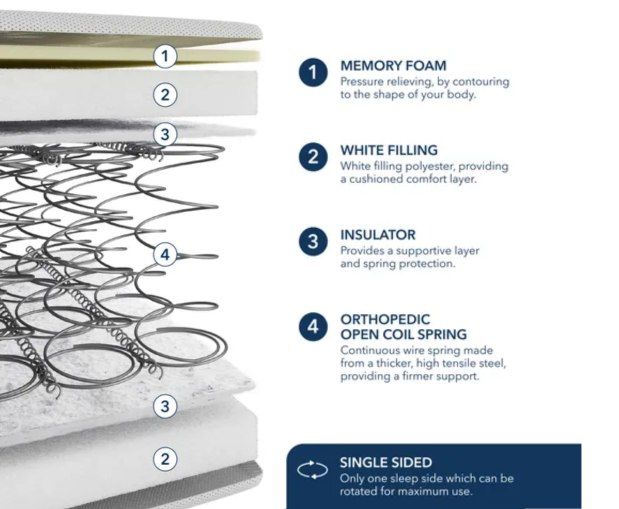 1
2
3
4
3
2

1 MEMORY FOAM
Pressure relieving, by contouring to the shape of your body.

2 WHITE FILLING
White filling polyester, providing a cushioned comfort layer.

3 INSULATOR
Provides a supportive layer and spring protection.

4 ORTHOPEDIC OPEN COIL SPRING
Continuous wire spring made from a thicker, high tensile steel, providing a firmer support.

SINGLE SIDED
Only one sleep side which can be rotated for maximum use.